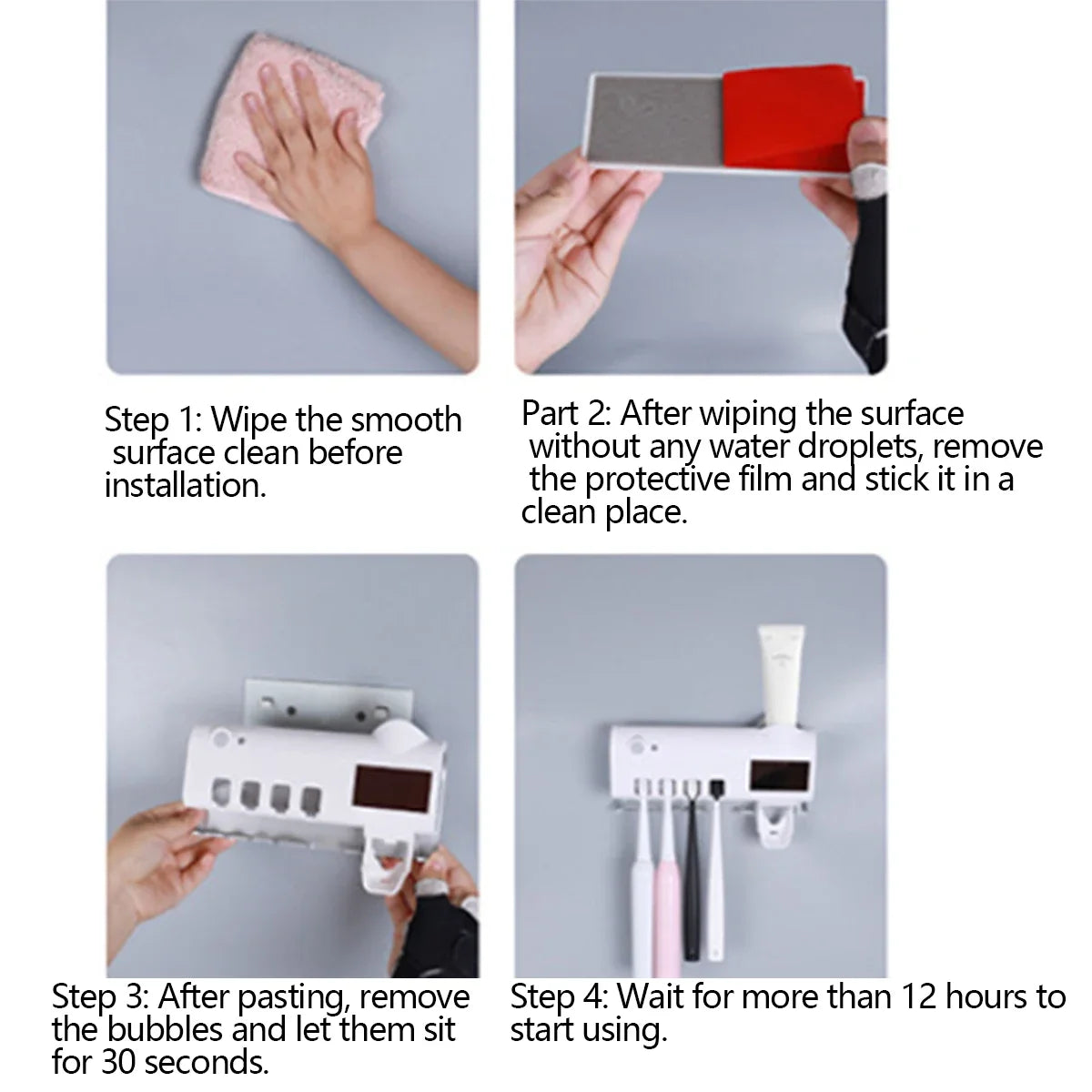 Step 1: Wipe the smooth surface clean before installation.

Part 2: After wiping the surface without any water droplets, remove the protective film and stick it in a clean place.

Step 3: After pasting, remove the bubbles and let them sit for 30 seconds.

Step 4: Wait for more than 12 hours to start using.