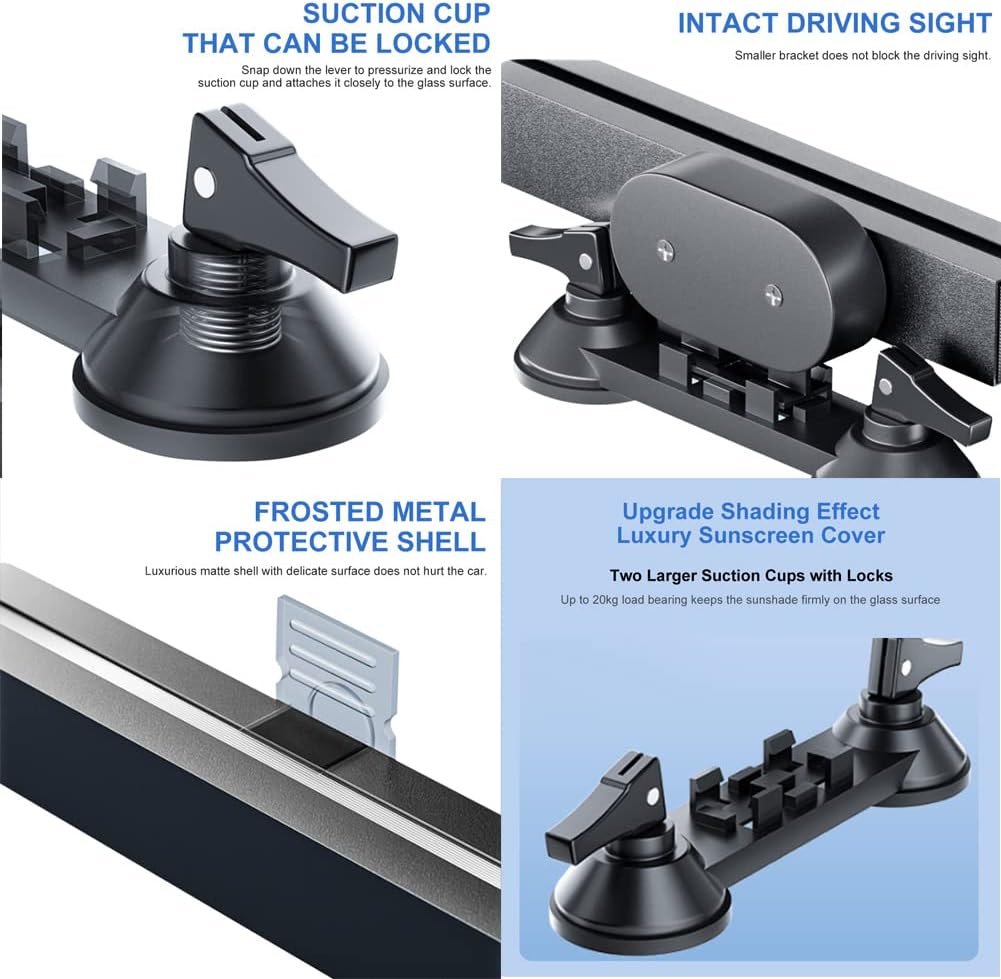 SUCTION CUP
THAT CAN BE LOCKED

Snap down the lever to pressurize and lock the suction cup and attaches it closely to the glass surface.

INTACT DRIVING SIGHT

Smaller bracket does not block the driving sight.

FROSTED METAL
PROTECTIVE SHELL

Luxurious matte shell with delicate surface does not hurt the car.

Upgrade Shading Effect
Luxury Sunscreen Cover

Two Larger Suction Cups with Locks

Up to 20kg load bearing keeps the sunshade firmly on the glass surface